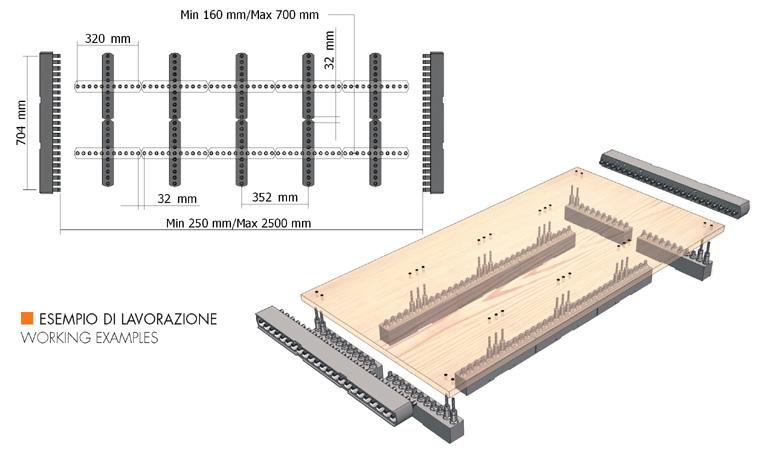 Min 160 mm/Max 700 mm

320 mm

32 mm

704 mm

32 mm

352 mm

Min 250 mm/Max 2500 mm

ESEMPIO DI LAVORAZIONE
WORKING EXAMPLES