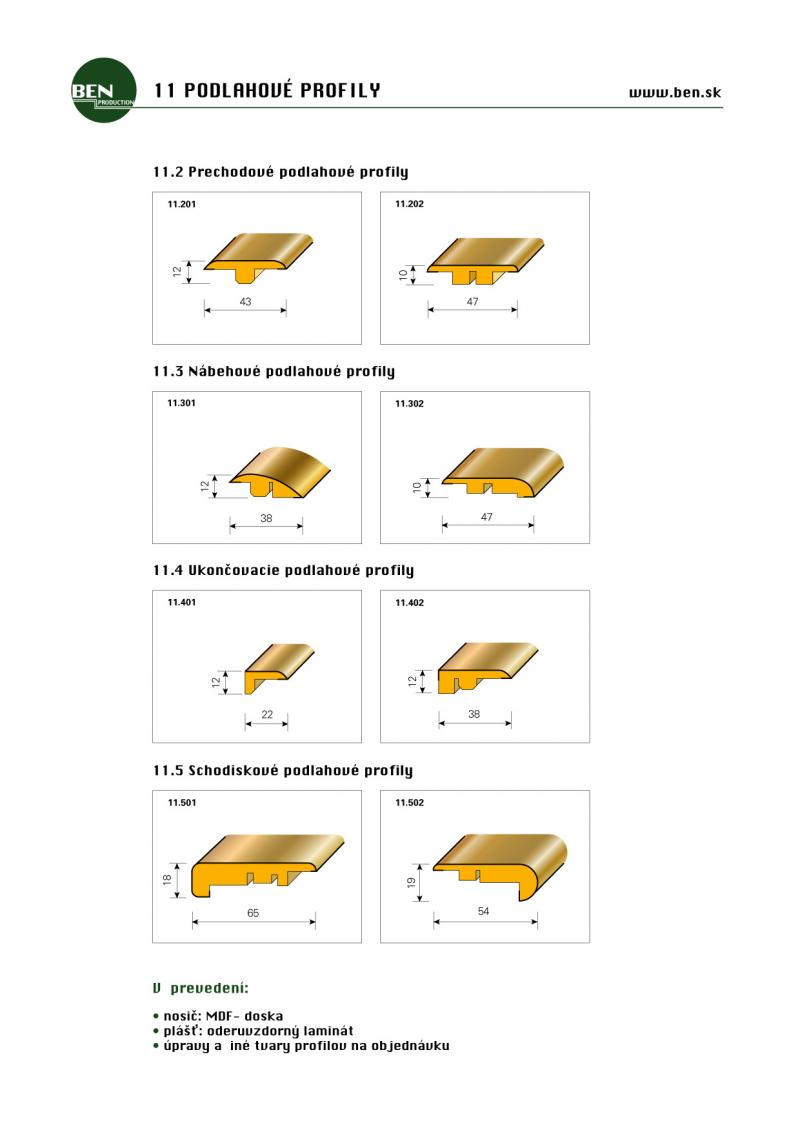 BEN PRODUCTION

11 PODLAHOVÉ PROFILY

www.ben.sk

11.2 Prechodové podlahové profily

11.201

12

43

11.202

10

47

11.3 Nábehové podlahové profily

11.301

12

38

11.302

10

47

11.4 Ukončovacie podlahové profily

11.401

12

22

11.402

12

38

11.5 Schodiskové podlahové profily

11.501

18

65

11.502

19

54

V prevedení:

• nosič: MDF- doska
• plášť: oderuvzdorný laminát
• úpravy a iné tvary profilov na objednávku